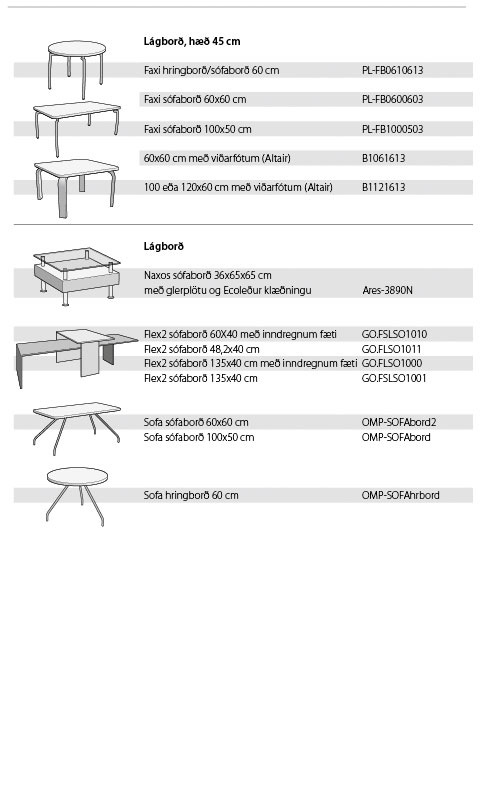 **Lágborð, hæð 45 cm**

| | |
|---|---|
| Faxi hringborð/sófaborð 60 cm | PL-FB0610613 |
| Faxi sófaborð 60x60 cm | PL-FB0600603 |
| Faxi sófaborð 100x50 cm | PL-FB1000503 |
| 60x60 cm með viðarfótum (Altair) | B1061613 |
| 100 eða 120x60 cm með viðarfótum (Altair) | B1121613 |

**Lágborð**

| | |
|---|---|
| Naxos sófaborð 36x65x65 cm með glerplötu og Ecoleður klæðningu | Ares-3890N |
| Flex2 sófaborð 60X40 með inndregnum fæti | GO.FSLSO1010 |
| Flex2 sófaborð 48,2x40 cm | GO.FLSO1011 |
| Flex2 sófaborð 135x40 cm með inndregnum fæti | GO.FLSO1000 |
| Flex2 sófaborð 135x40 cm | GO.FSLSO1001 |
| Sofa sófaborð 60x60 cm | OMP-SOFAbord2 |
| Sofa sófaborð 100x50 cm | OMP-SOFAbord |
| Sofa hringborð 60 cm | OMP-SOFAhrbord |